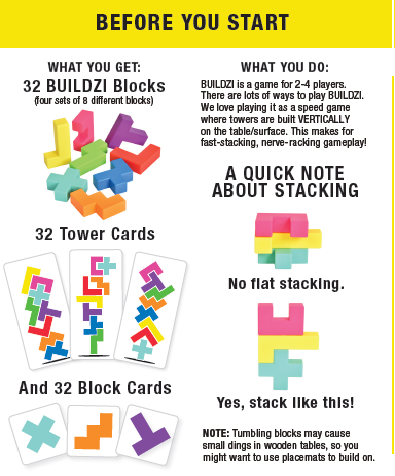 BEFORE YOU START

WHAT YOU GET:

32 BUILDZI Blocks
(four sets of 8 different blocks)

32 Tower Cards

And 32 Block Cards

WHAT YOU DO:

BUILDZI is a game for 2-4 players. There are lots of ways to play BUILDZI. We love playing it as a speed game where towers are built VERTICALLY on the table/surface. This makes for fast-stacking, nerve-racking gameplay!

A QUICK NOTE ABOUT STACKING

No flat stacking.

Yes, stack like this!

NOTE: Tumbling blocks may cause small dings in wooden tables, so you might want to use placemats to build on.